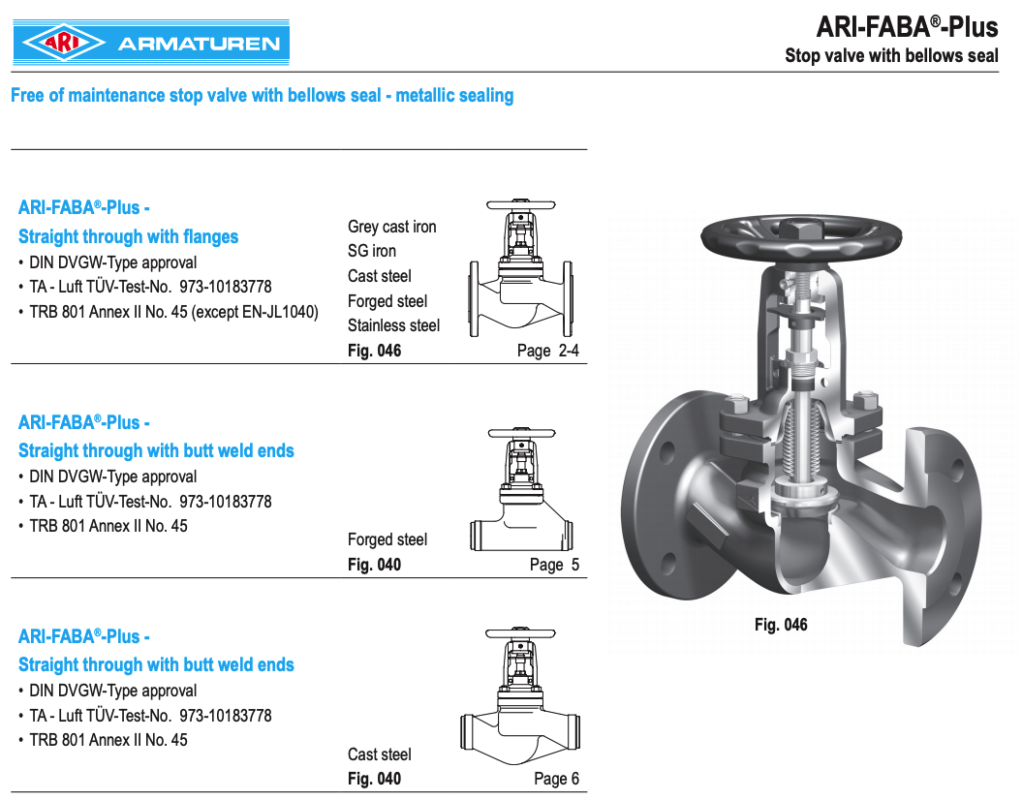 ARI ARMATUREN

ARI-FABA®-Plus
Stop valve with bellows seal

Free of maintenance stop valve with bellows seal - metallic sealing

ARI-FABA®-Plus -
Straight through with flanges
• DIN DVGW-Type approval
• TA - Luft TÜV-Test-No. 973-10183778
• TRB 801 Annex II No. 45 (except EN-JL1040)

Grey cast iron
SG iron
Cast steel
Forged steel
Stainless steel
Fig. 046 Page 2-4

ARI-FABA®-Plus -
Straight through with butt weld ends
• DIN DVGW-Type approval
• TA - Luft TÜV-Test-No. 973-10183778
• TRB 801 Annex II No. 45

Forged steel
Fig. 040 Page 5

ARI-FABA®-Plus -
Straight through with butt weld ends
• DIN DVGW-Type approval
• TA - Luft TÜV-Test-No. 973-10183778
• TRB 801 Annex II No. 45

Cast steel
Fig. 040 Page 6

Fig. 046